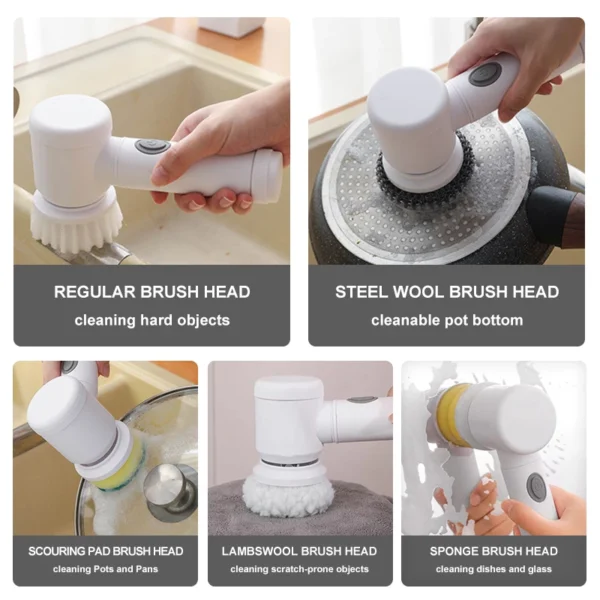 REGULAR BRUSH HEAD
cleaning hard objects

STEEL WOOL BRUSH HEAD
cleanable pot bottom

SCOURING PAD BRUSH HEAD
cleaning Pots and Pans

LAMBSWOOL BRUSH HEAD
cleaning scratch-prone objects

SPONGE BRUSH HEAD
cleaning dishes and glass